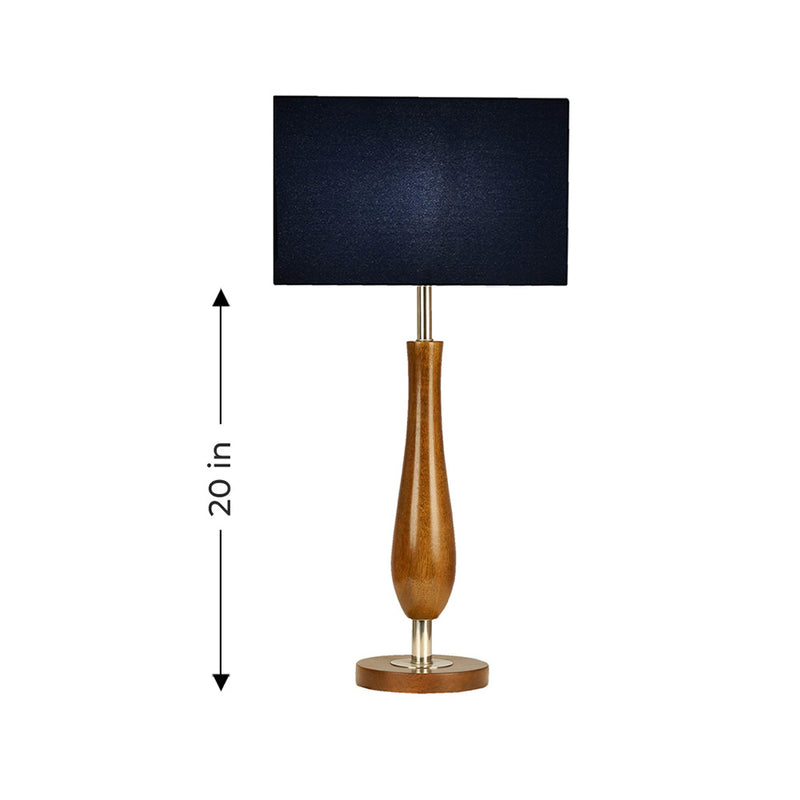 20 in