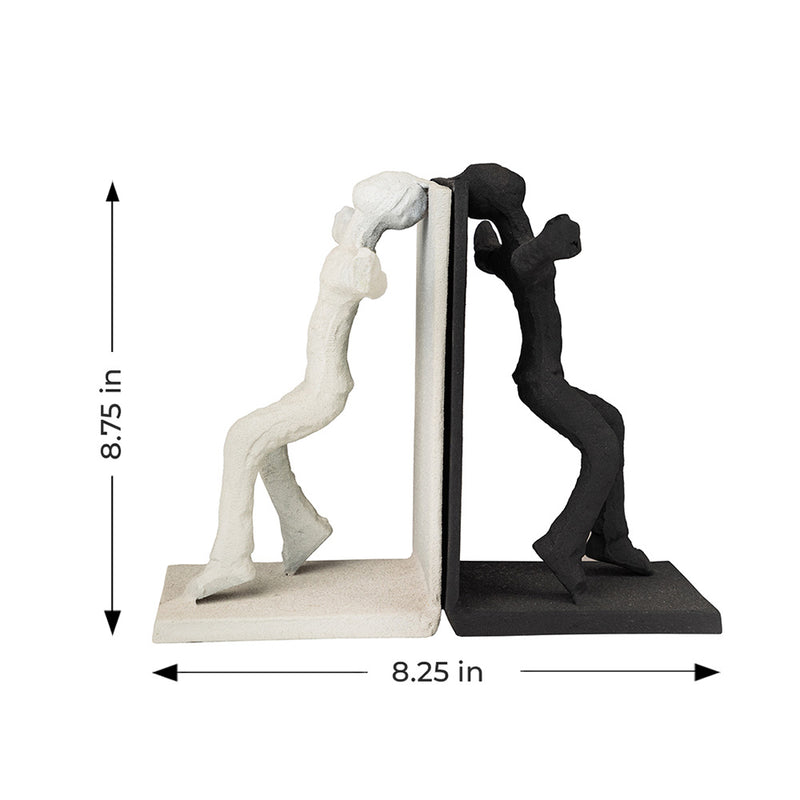 8.75 in

8.25 in