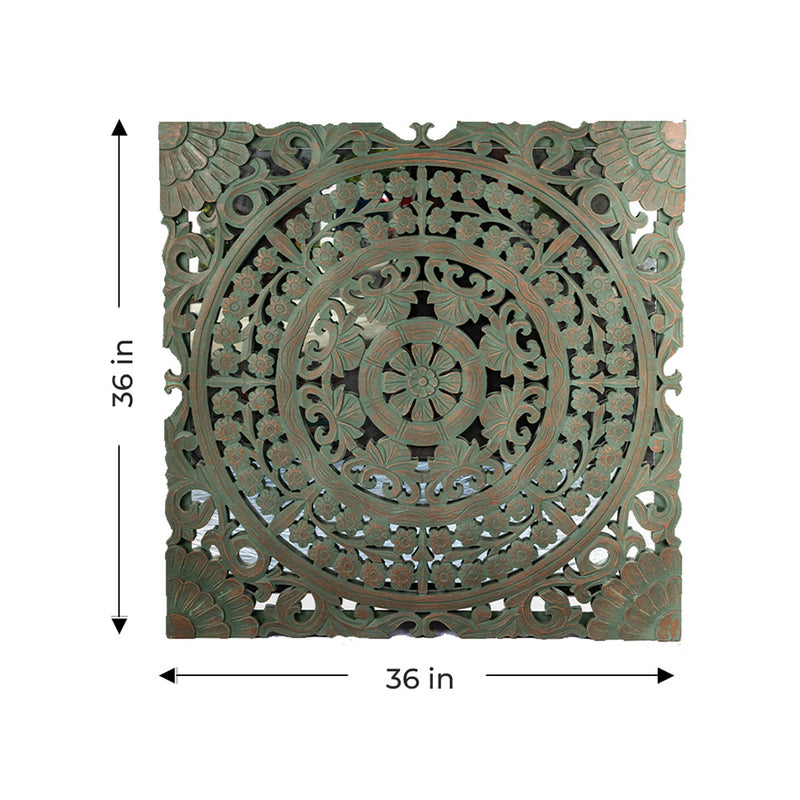 36 in

36 in