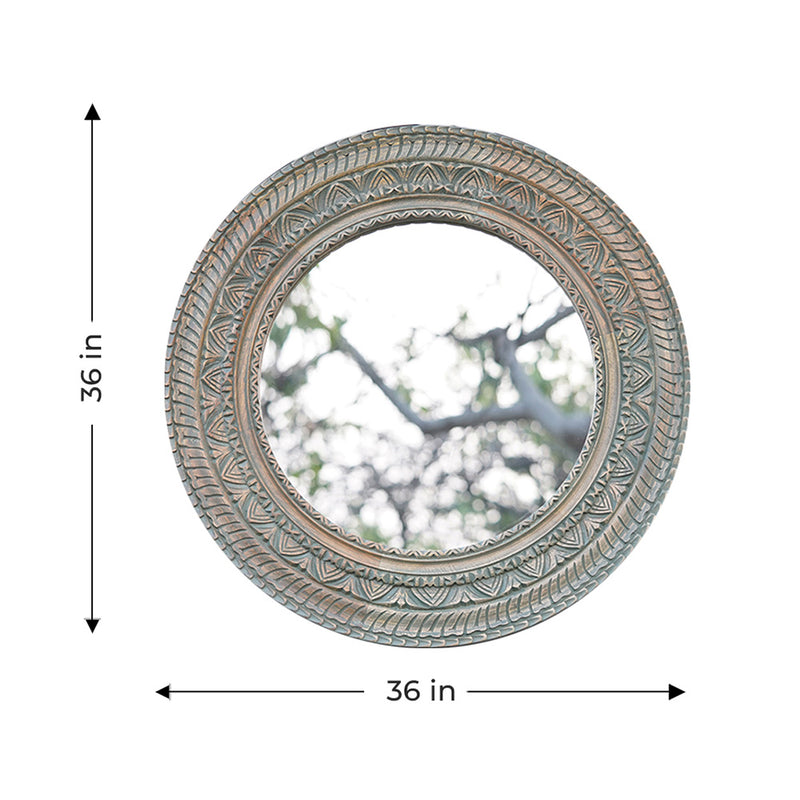 36 in

36 in