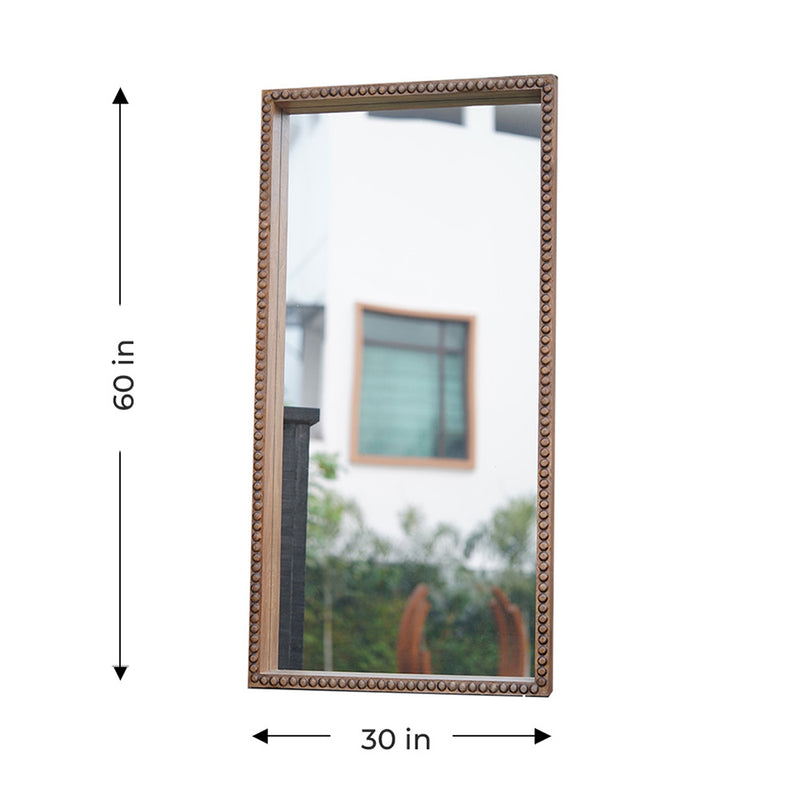 60 in

30 in