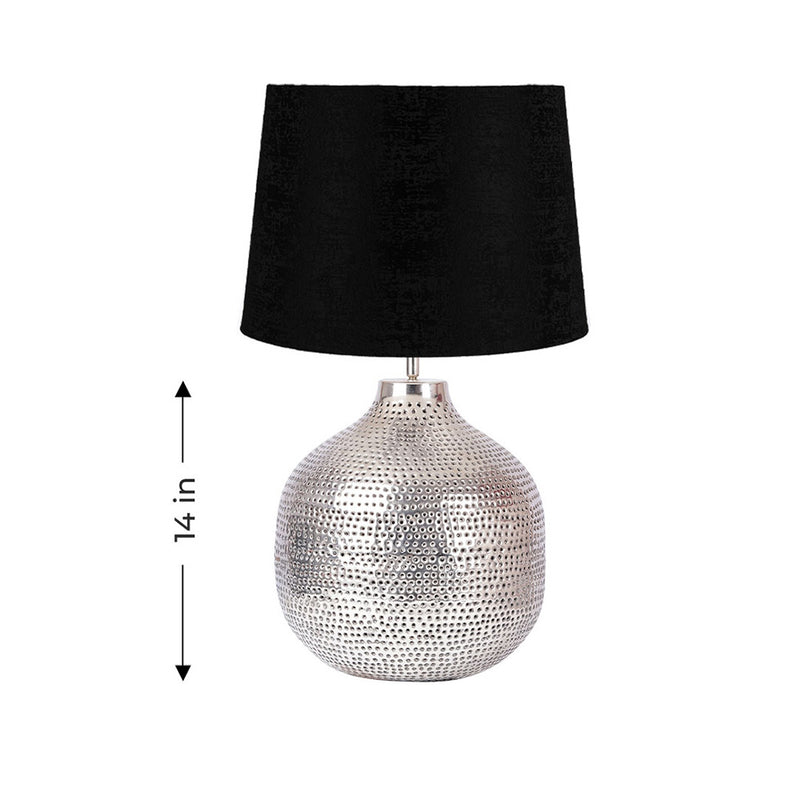 14 in