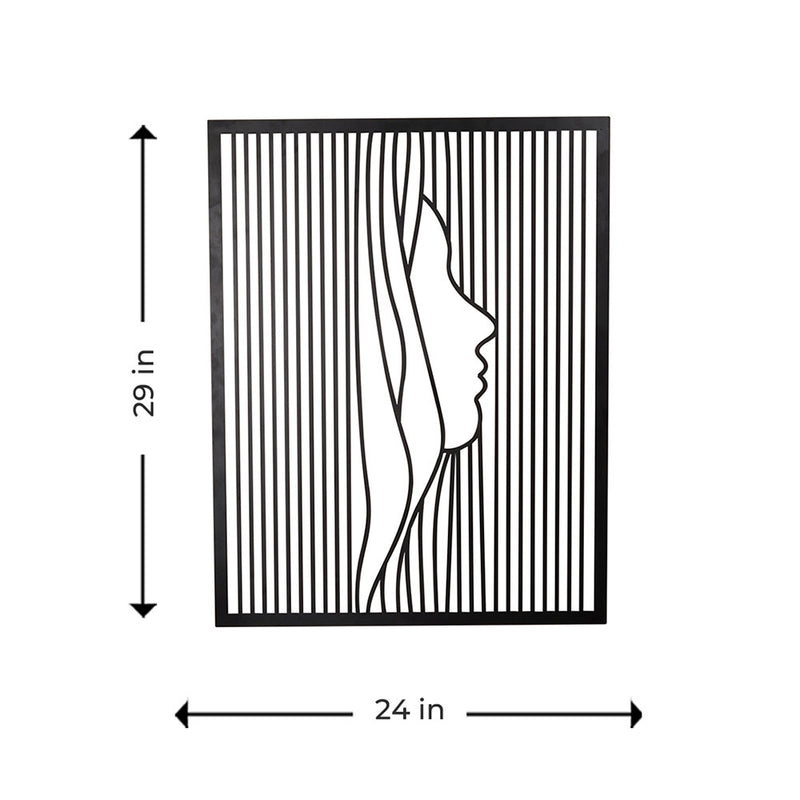 29 in

24 in