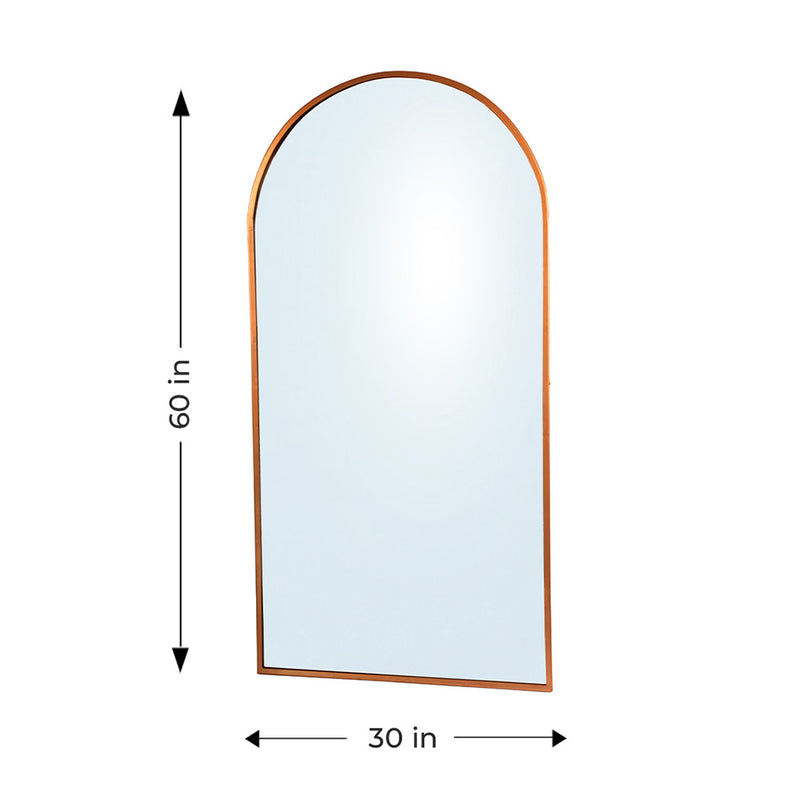 60 in

30 in