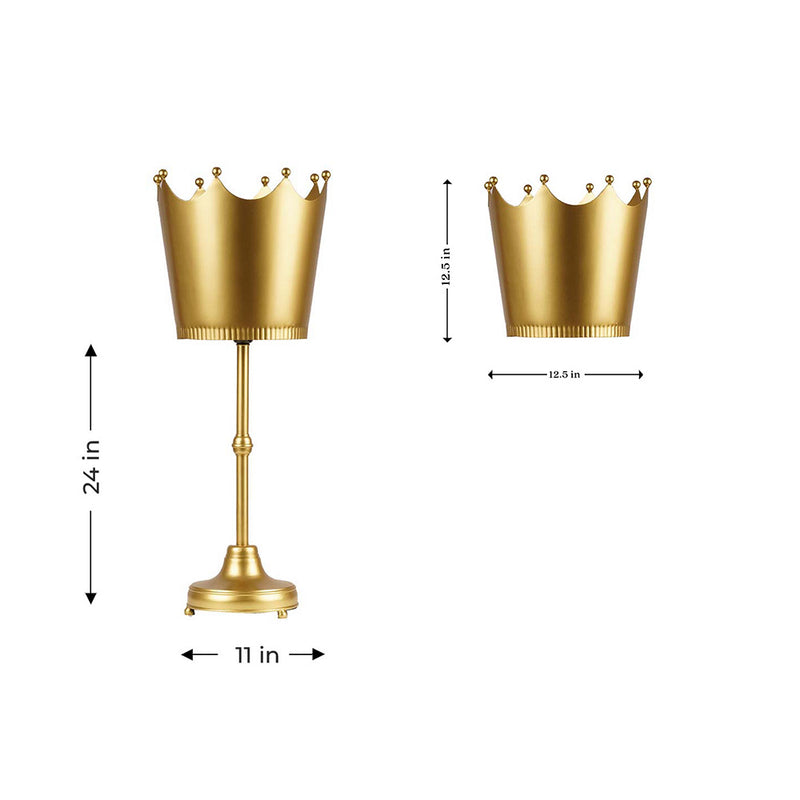 24 in
11 in
12.5 in
12.5 in