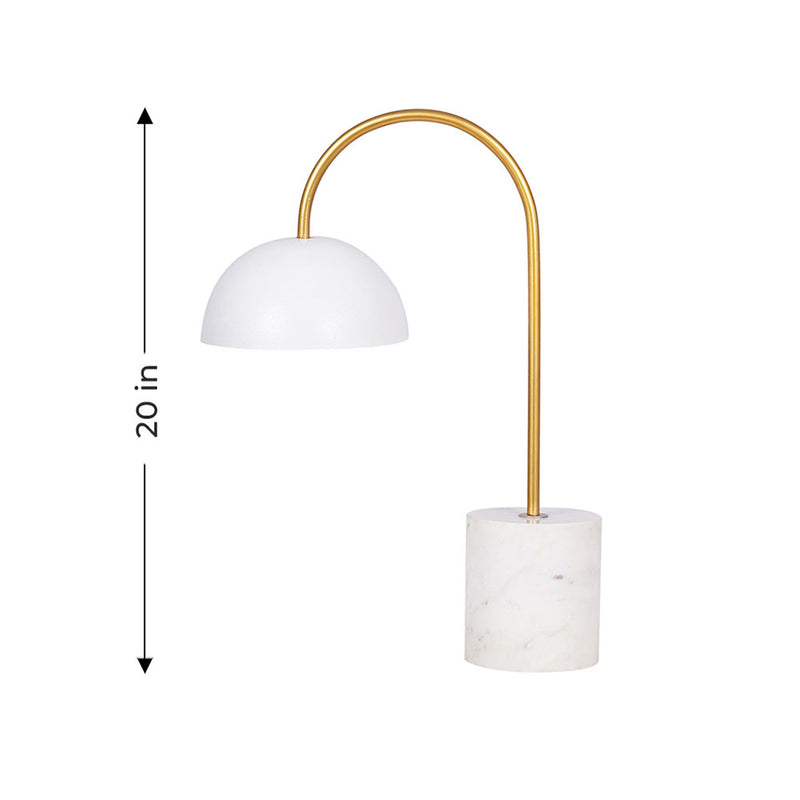 20 in