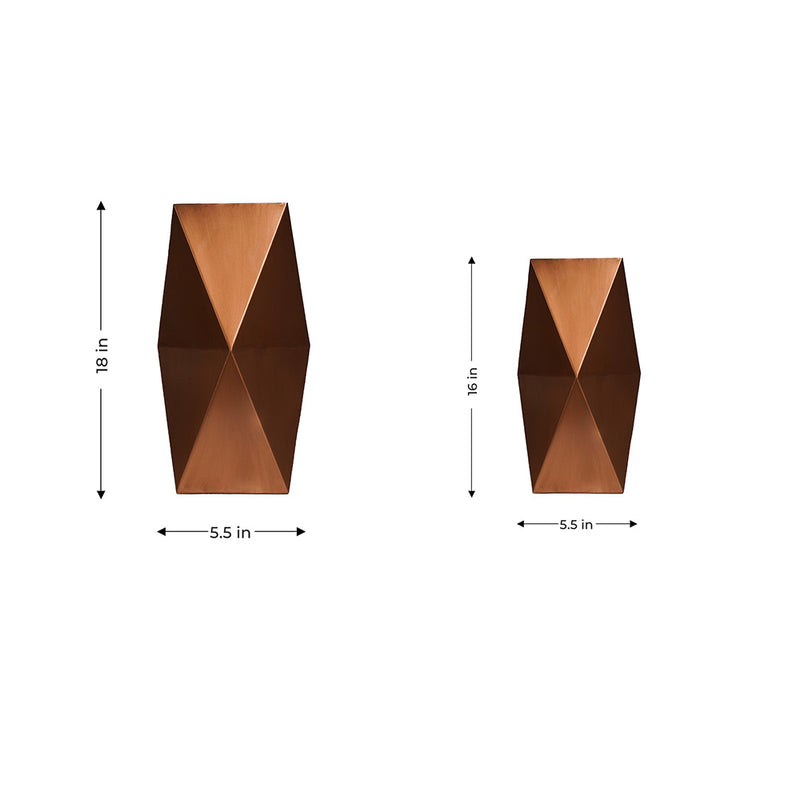 18 in

5.5 in

16 in

5.5 in