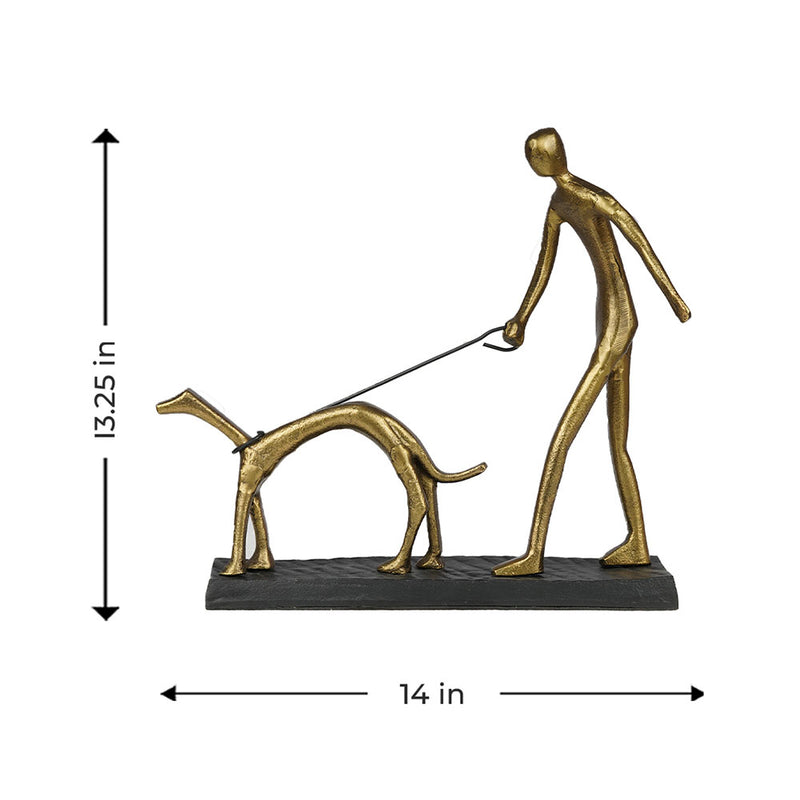 13.25 in

14 in