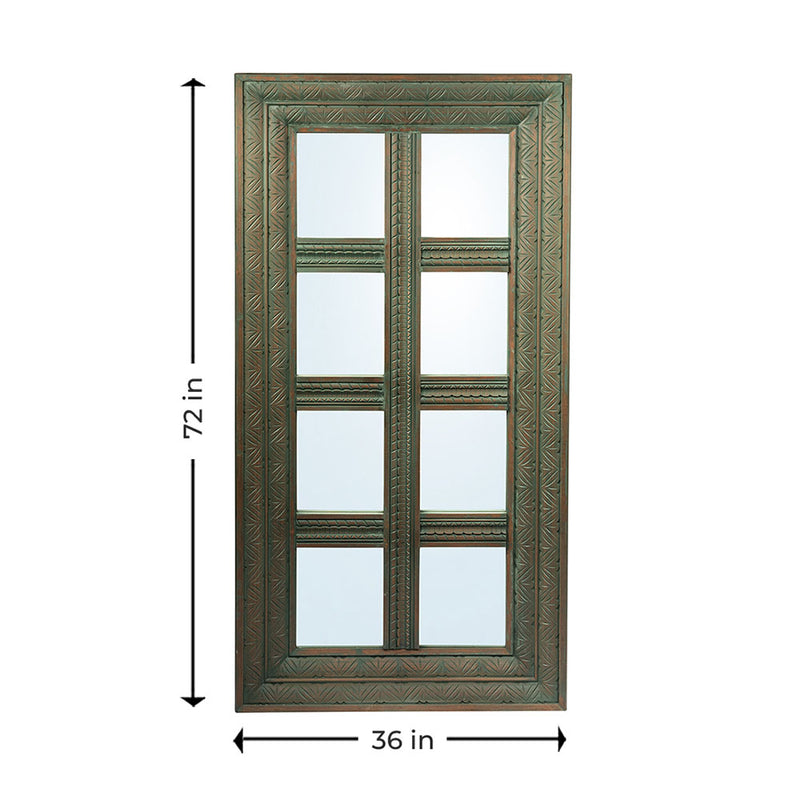 72 in

36 in