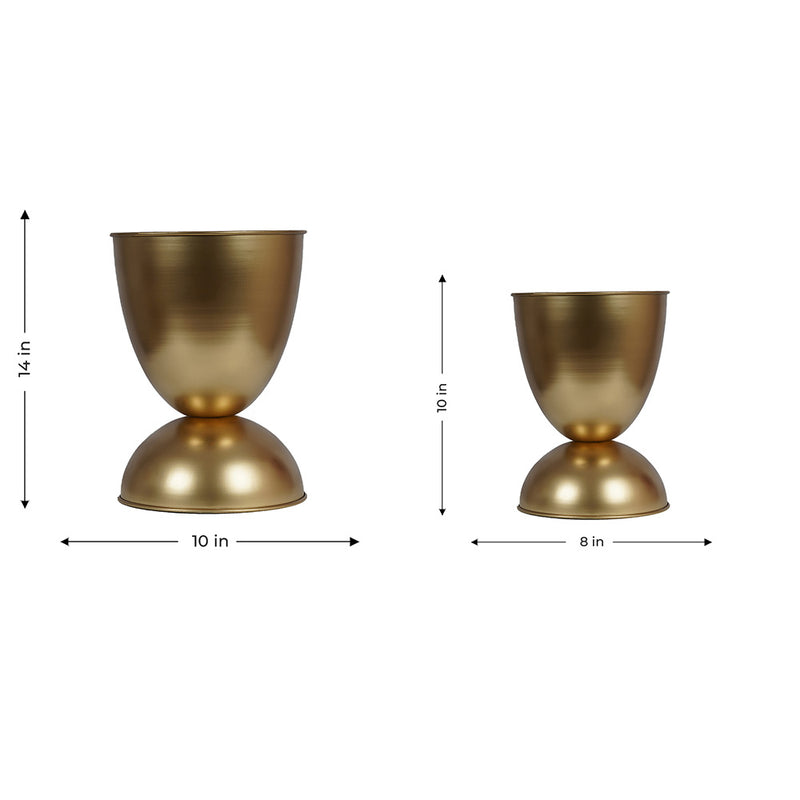 14 in

10 in

10 in

8 in