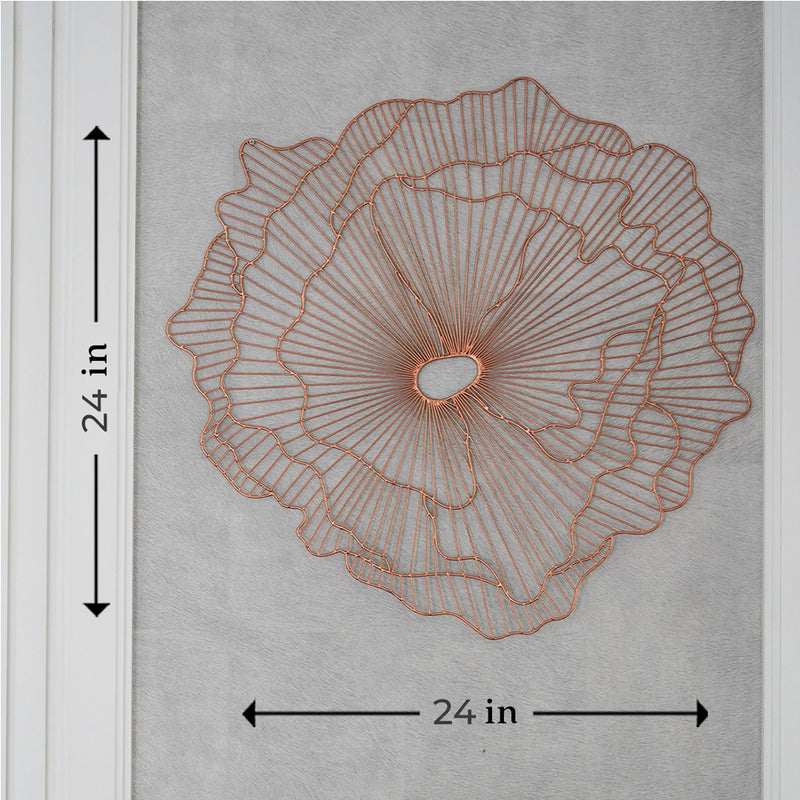 24 in

24 in