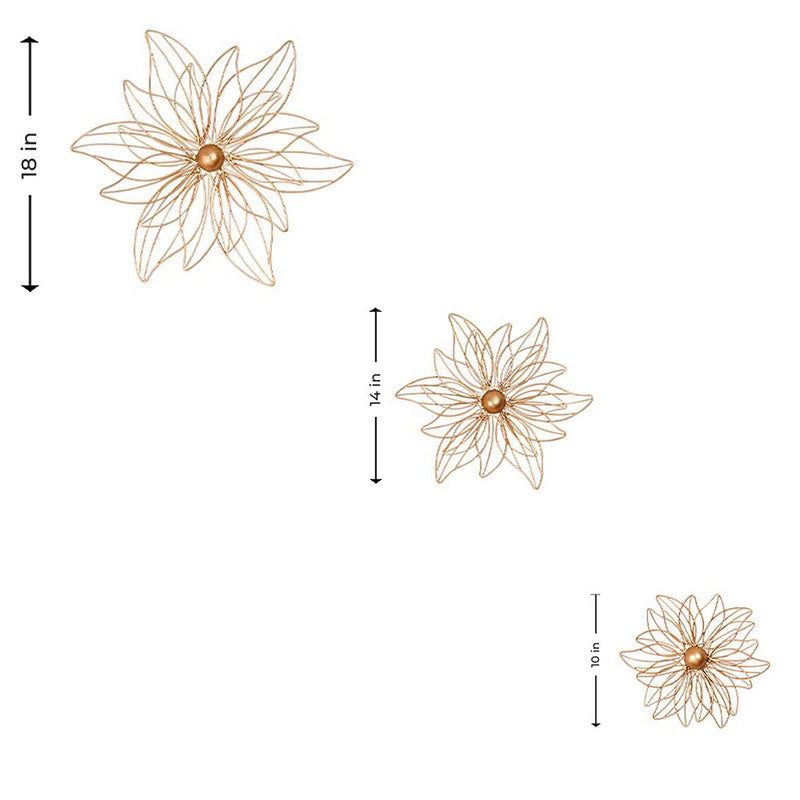 18 in

14 in

10 in