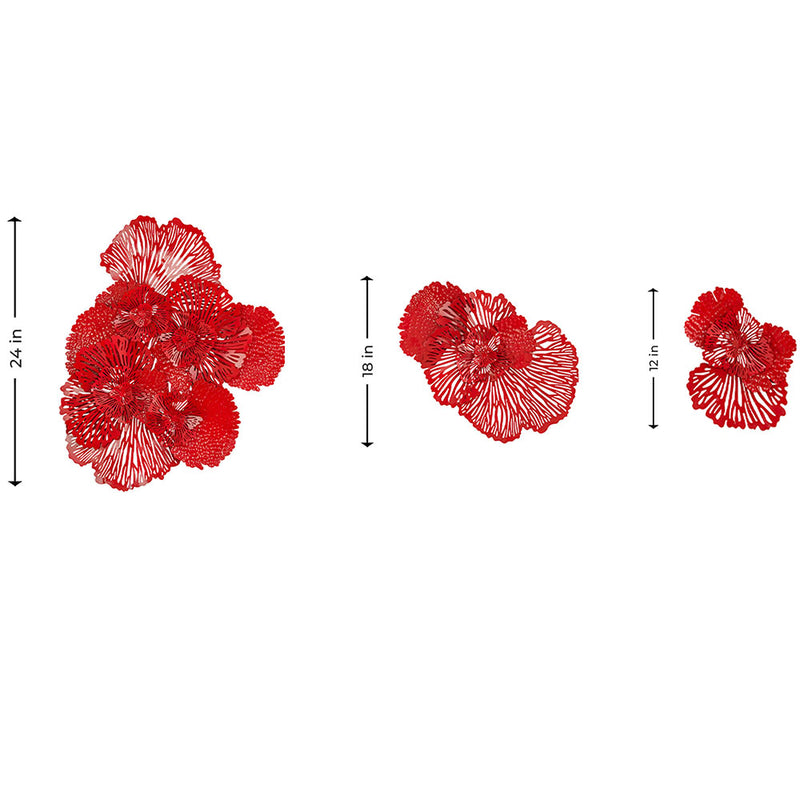 24 in

18 in

12 in