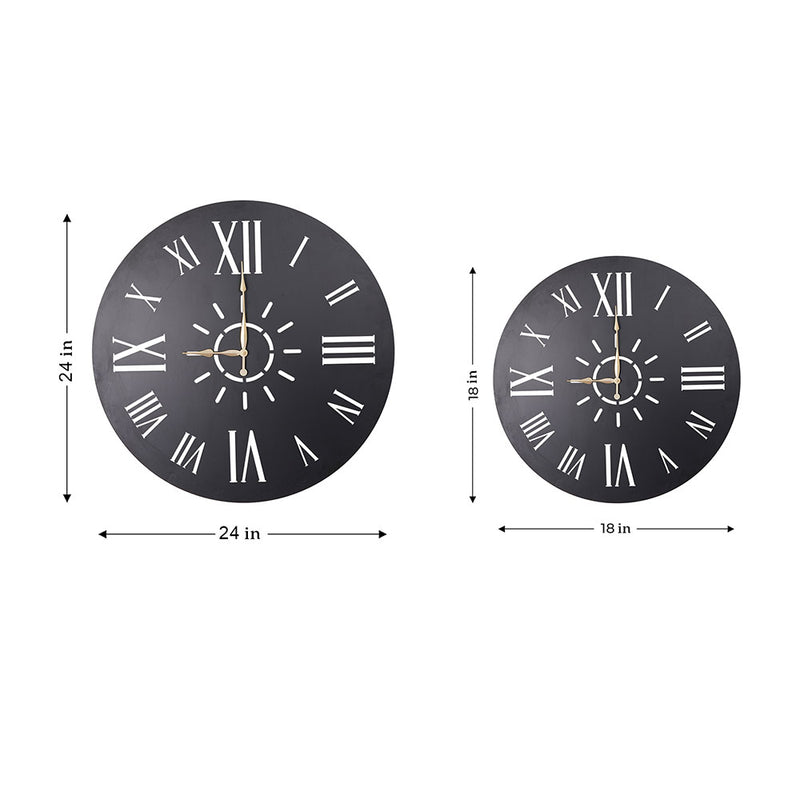 24 in
XII I II III IV V VI VII VIII IX X XI
24 in

18 in
XII I II III IV V VI VII VIII IX X XI
18 in